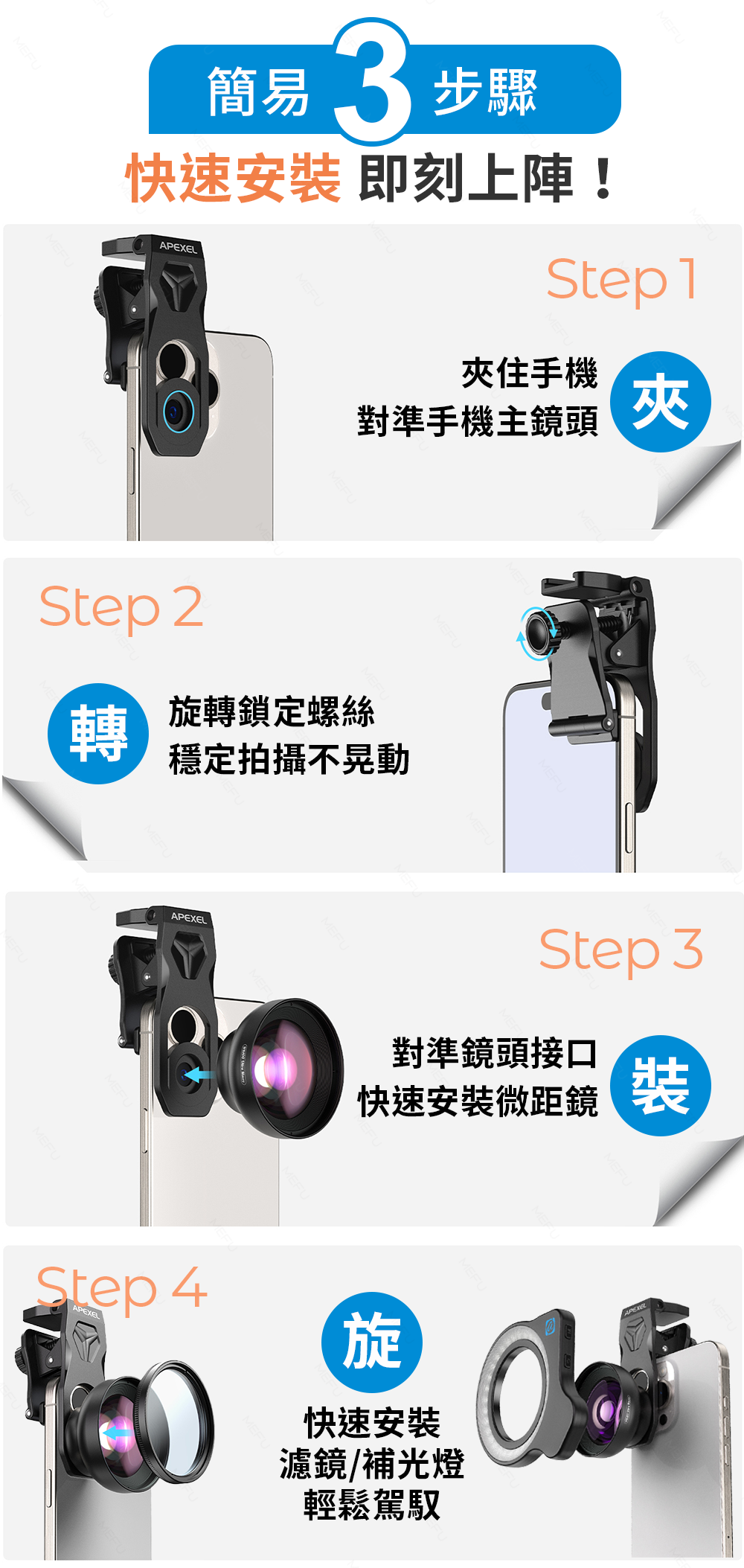 簡易 3 步驟
快速安裝 即刻上陣！

APEXEL
Step 1
夾住手機
對準手機主鏡頭
夾

Step 2
轉
旋轉鎖定螺絲
穩定拍攝不晃動

APEXEL
Step 3
對準鏡頭接口
快速安裝微距鏡
裝

Step 4
APEXEL
旋
快速安裝
濾鏡/補光燈
輕鬆駕馭
APEXEL