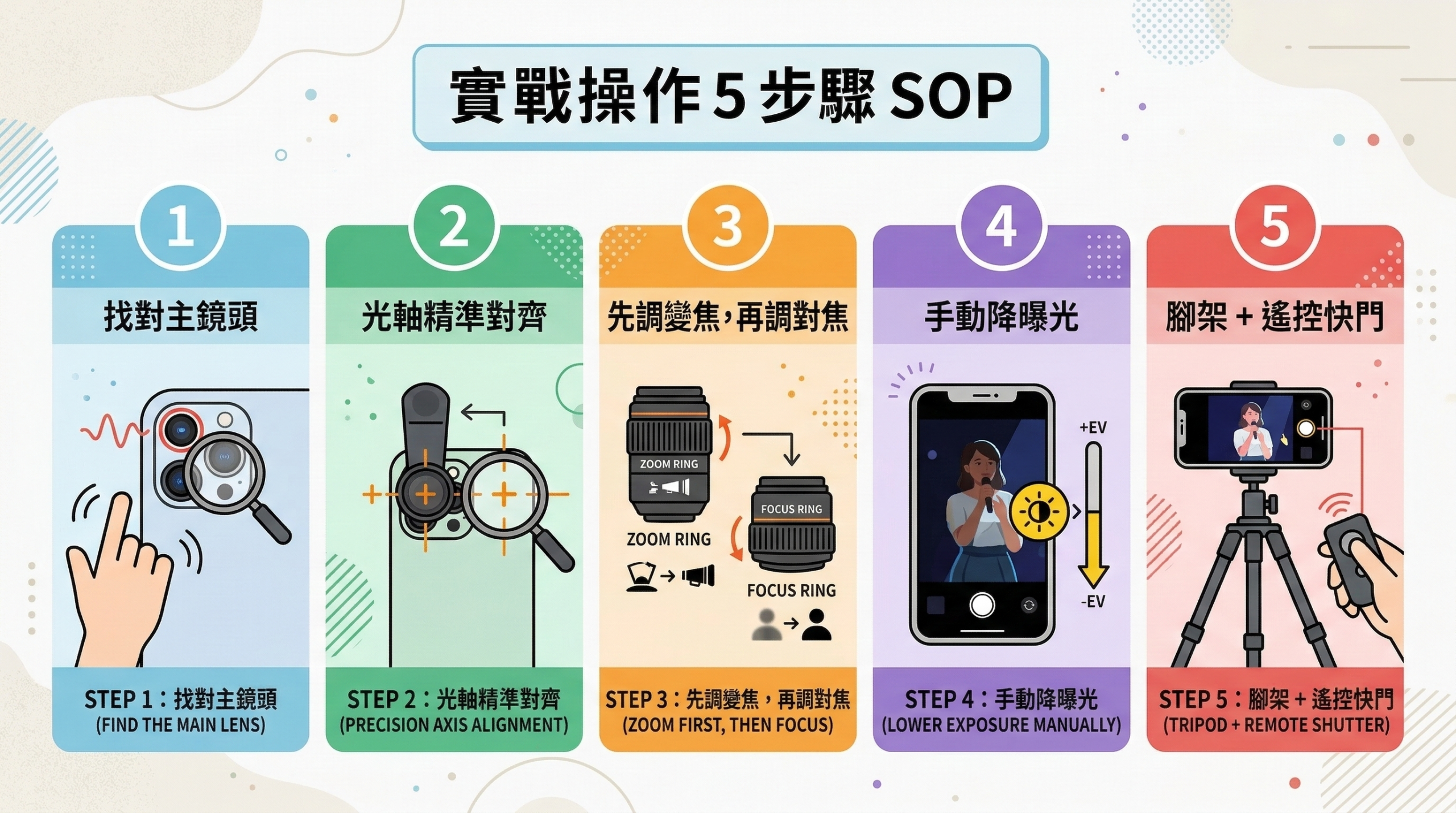 實戰操作 5 步驟 SOP

1
找對主鏡頭
STEP 1：找對主鏡頭
(FIND THE MAIN LENS)

2
光軸精準對齊
STEP 2：光軸精準對齊
(PRECISION AXIS ALIGNMENT)

3
先調變焦，再調對焦
ZOOM RING
ZOOM RING
FOCUS RING
FOCUS RING
STEP 3：先調變焦，再調對焦
(ZOOM FIRST, THEN FOCUS)

4
手動降曝光
+EV
-EV
STEP 4：手動降曝光
(LOWER EXPOSURE MANUALLY)

5
腳架 + 遙控快門
STEP 5：腳架 + 遙控快門
(TRIPOD + REMOTE SHUTTER)